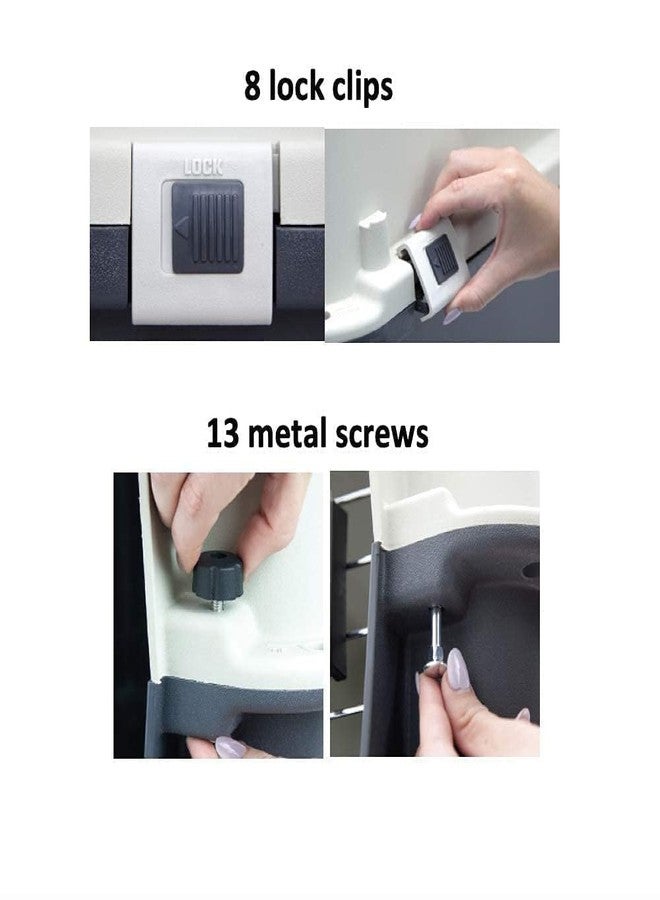 8 lock clips

LOCK

13 metal screws